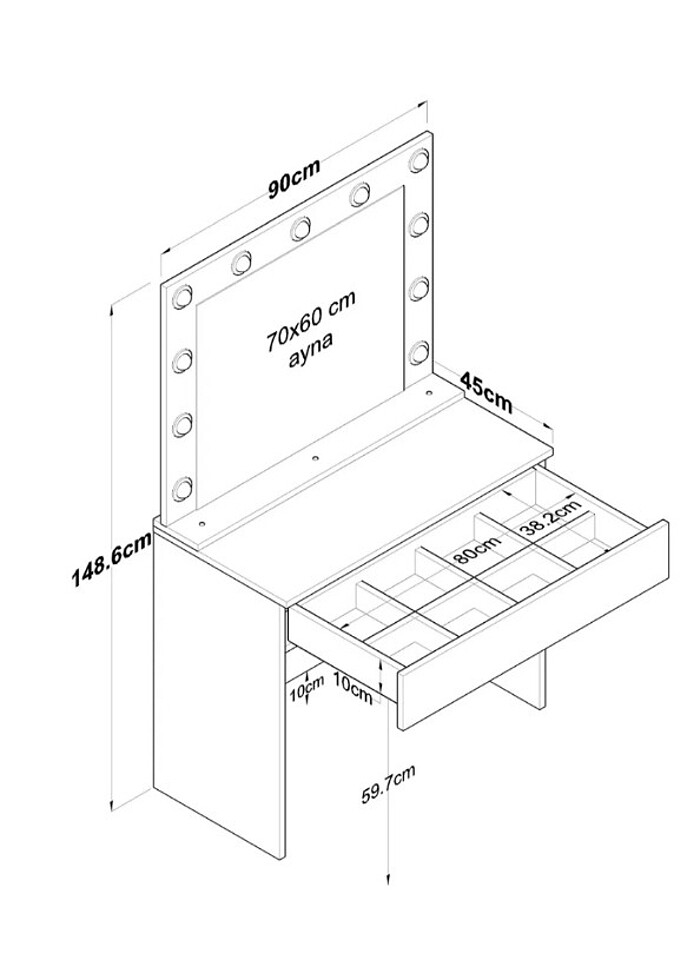 90cm

70x60 cm
ayna

45cm

148.6cm

38.2cm

80cm

10cm

10cm

59.7cm