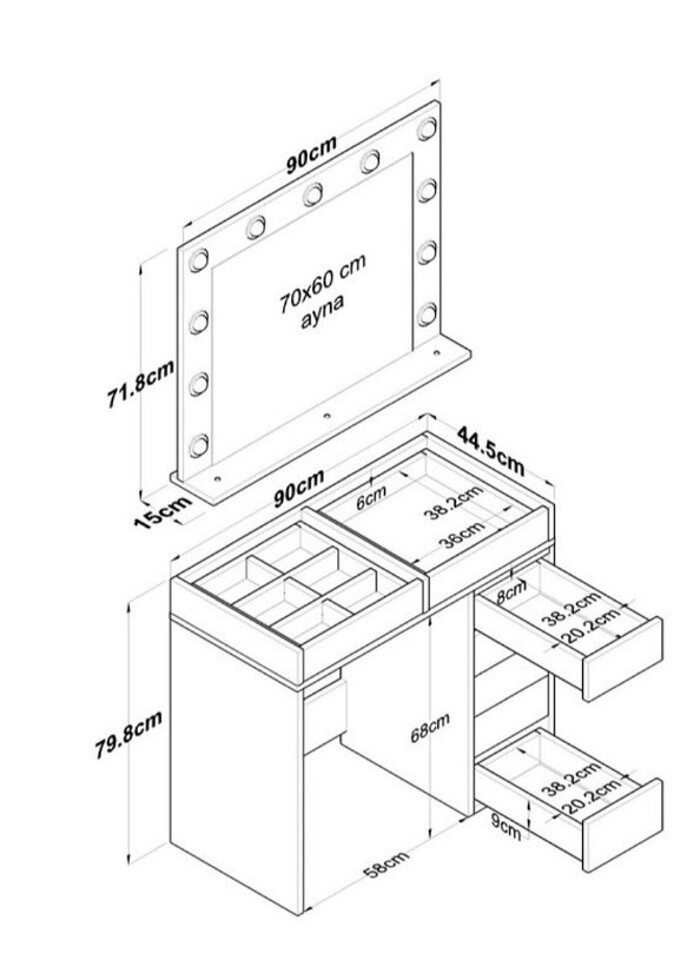 90cm

70x60 cm
ayna

71.8cm

15cm

90cm

44.5cm

6cm

38.2cm

36cm

8cm

38.2cm

20.2cm

79.8cm

68cm

38.2cm

20.2cm

9cm

58cm