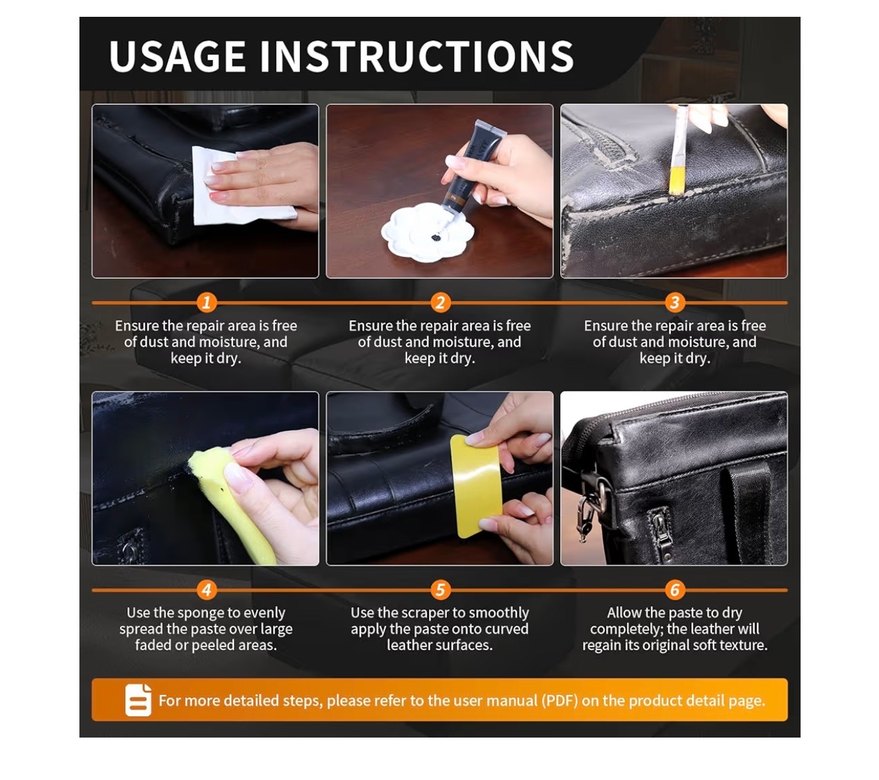 USAGE INSTRUCTIONS

1
Ensure the repair area is free of dust and moisture, and keep it dry.

2
Ensure the repair area is free of dust and moisture, and keep it dry.

3
Ensure the repair area is free of dust and moisture, and keep it dry.

4
Use the sponge to evenly spread the paste over large faded or peeled areas.

5
Use the scraper to smoothly apply the paste onto curved leather surfaces.

6
Allow the paste to dry completely; the leather will regain its original soft texture.

For more detailed steps, please refer to the user manual (PDF) on the product detail page.