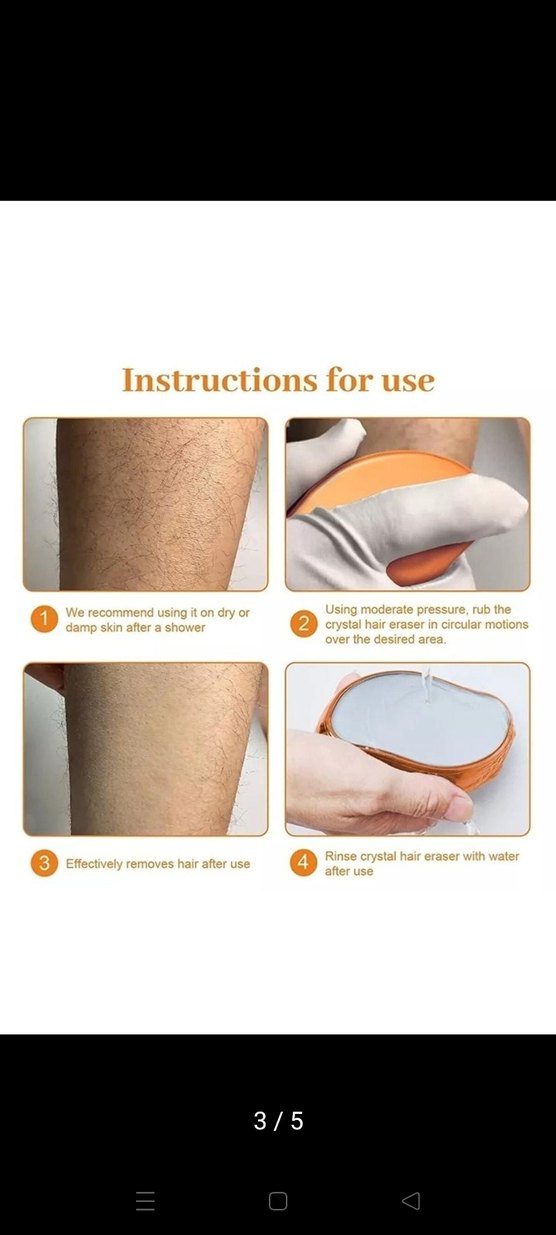 Instructions for use

1 We recommend using it on dry or damp skin after a shower

2 Using moderate pressure, rub the crystal hair eraser in circular motions over the desired area.

3 Effectively removes hair after use

4 Rinse crystal hair eraser with water after use

3 / 5