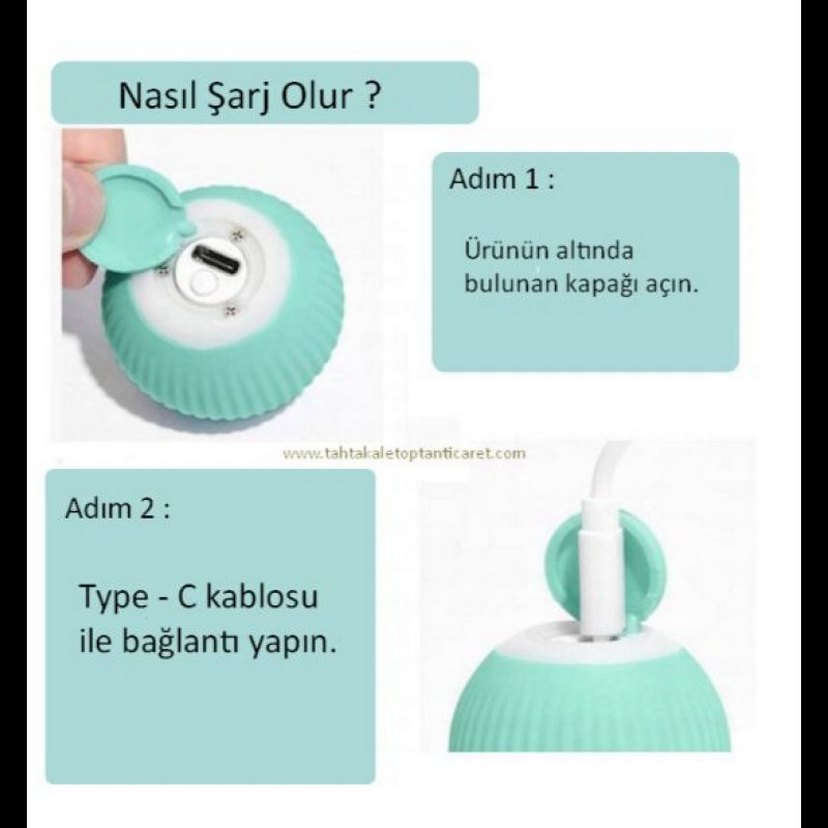 Nasıl Şarj Olur ?

Adım 1 :

Ürünün altında bulunan kapağı açın.

www.tahtakaletoptanticaret.com

Adım 2 :

Type - C kablosu ile bağlantı yapın.