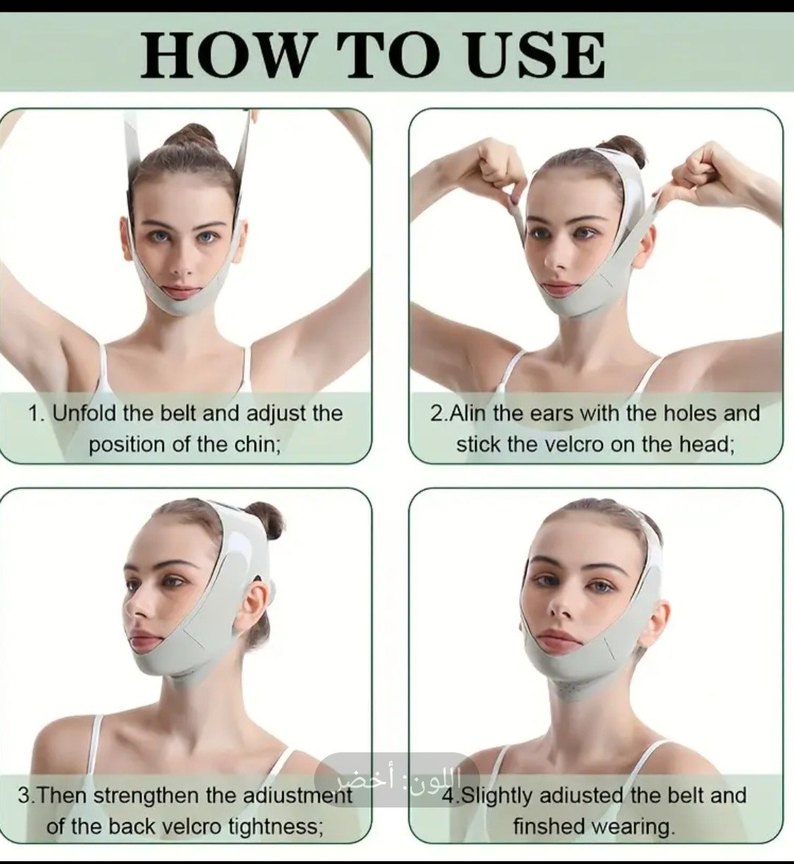 HOW TO USE

1. Unfold the belt and adjust the position of the chin;

2.Alin the ears with the holes and stick the velcro on the head;

3.Then strengthen the adiustment of the back velcro tightness;

اللون: أخضر

4.Slightly adiusted the belt and finshed wearing.