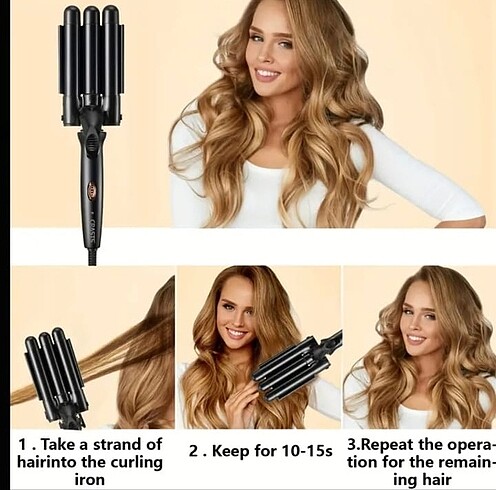 CRASTS

1 . Take a strand of hairinto the curling iron

2 . Keep for 10-15s

3.Repeat the operation for the remaining hair