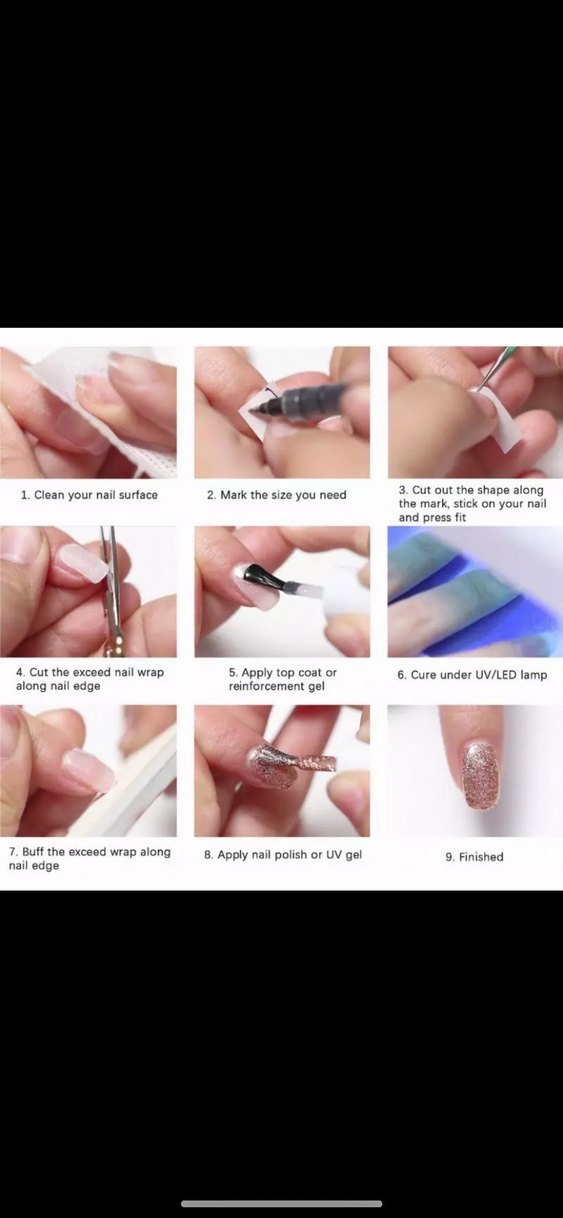 1. Clean your nail surface

2. Mark the size you need

3. Cut out the shape along the mark, stick on your nail and press fit

4. Cut the exceed nail wrap along nail edge

5. Apply top coat or reinforcement gel

6. Cure under UV/LED lamp

7. Buff the exceed wrap along nail edge

8. Apply nail polish or UV gel

9. Finished