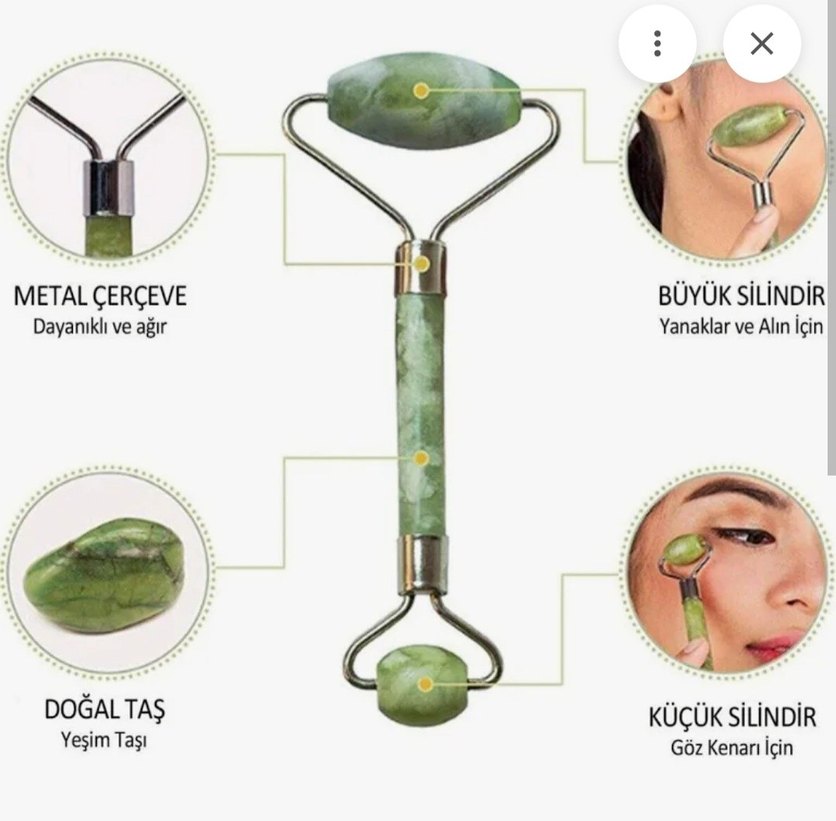 METAL ÇERÇEVE
Dayanıklı ve ağır

BÜYÜK SİLİNDİR
Yanaklar ve Alın İçin

DOĞAL TAŞ
Yeşim Taşı

KÜÇÜK SİLİNDİR
Göz Kenarı İçin