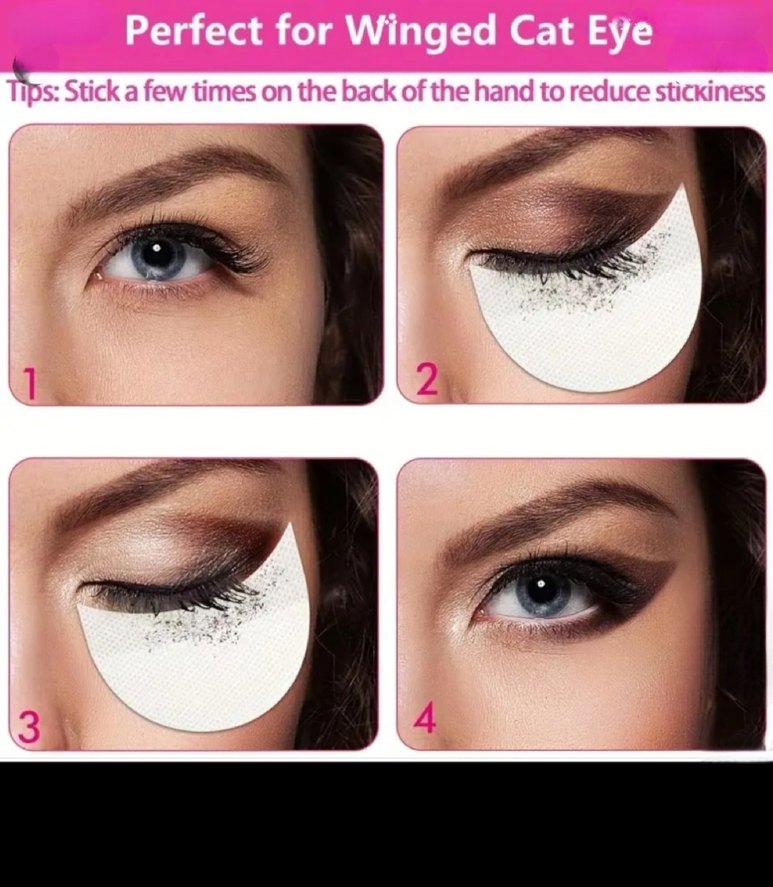 Perfect for Winged Cat Eye

Tips: Stick a few times on the back of the hand to reduce stickiness

1

2

3

4