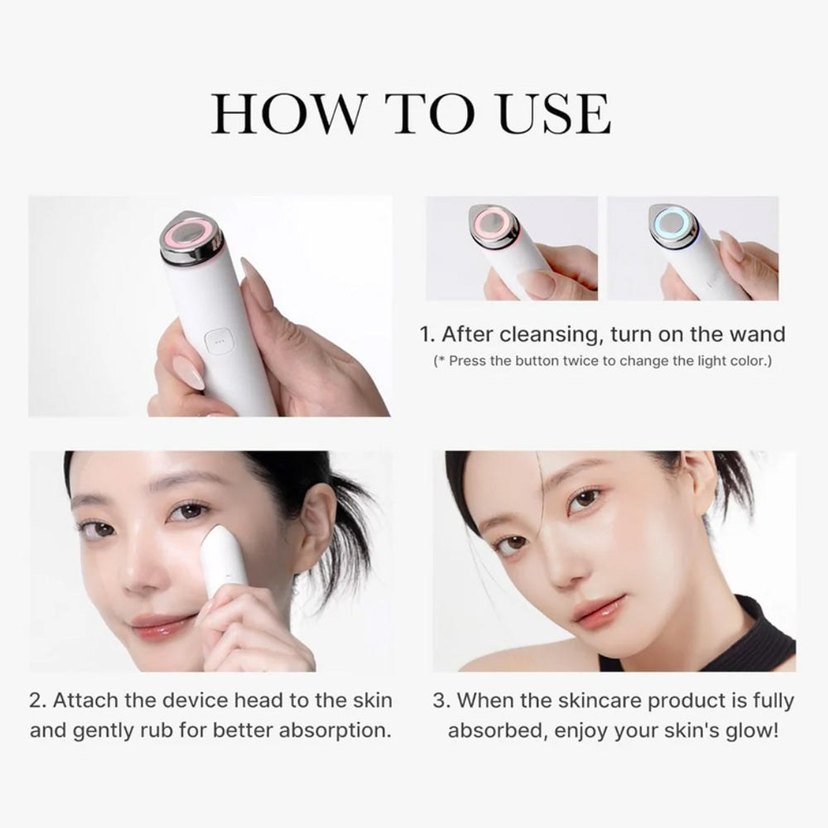 HOW TO USE

1. After cleansing, turn on the wand
(* Press the button twice to change the light color.)

2. Attach the device head to the skin and gently rub for better absorption.

3. When the skincare product is fully absorbed, enjoy your skin's glow!