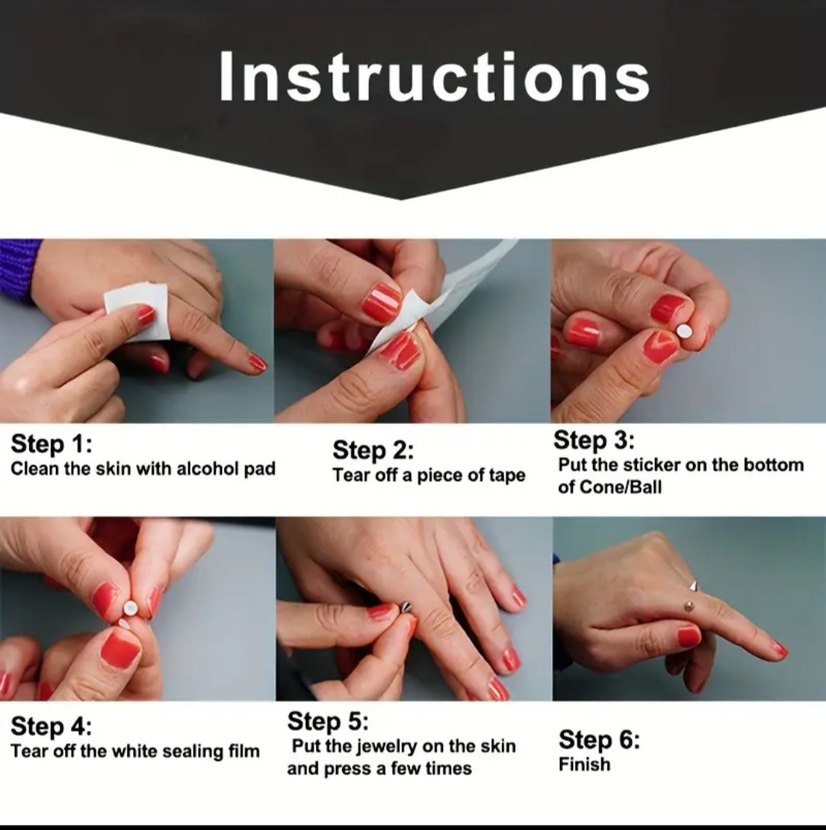 Instructions

Step 1:
Clean the skin with alcohol pad

Step 2:
Tear off a piece of tape

Step 3:
Put the sticker on the bottom of Cone/Ball

Step 4:
Tear off the white sealing film

Step 5:
Put the jewelry on the skin and press a few times

Step 6:
Finish