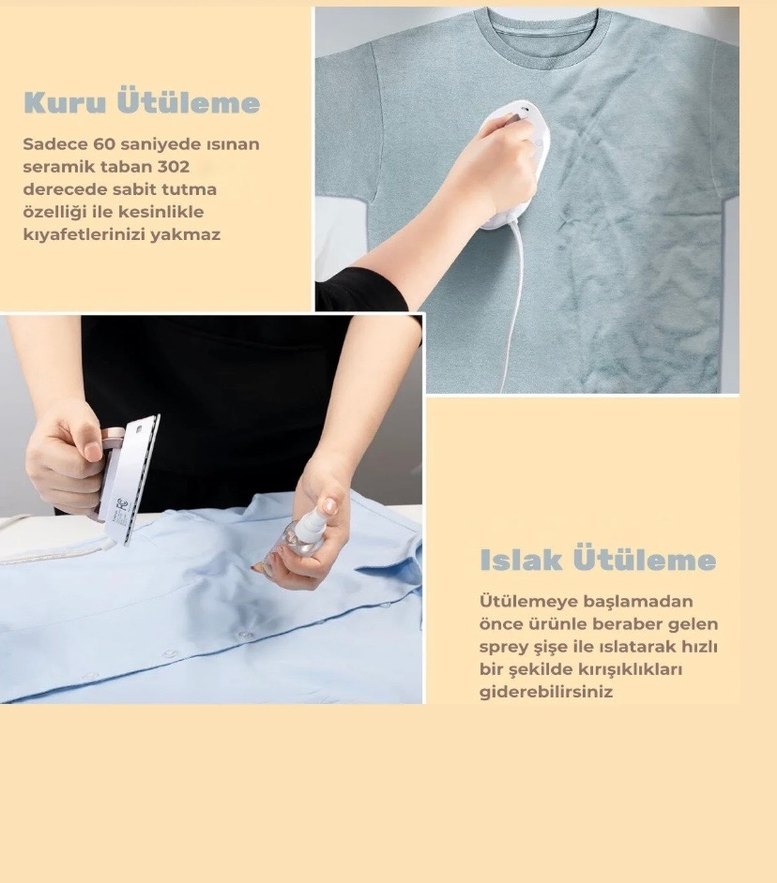 Kuru Ütüleme

Sadece 60 saniyede ısınan seramik taban 302 derecede sabit tutma özelliği ile kesinlikle kıyafetlerinizi yakmaz

Islak Ütüleme

Ütülemeye başlamadan önce ürünle beraber gelen sprey şişe ile ıslatarak hızlı bir şekilde kırışıklıkları giderebilirsiniz