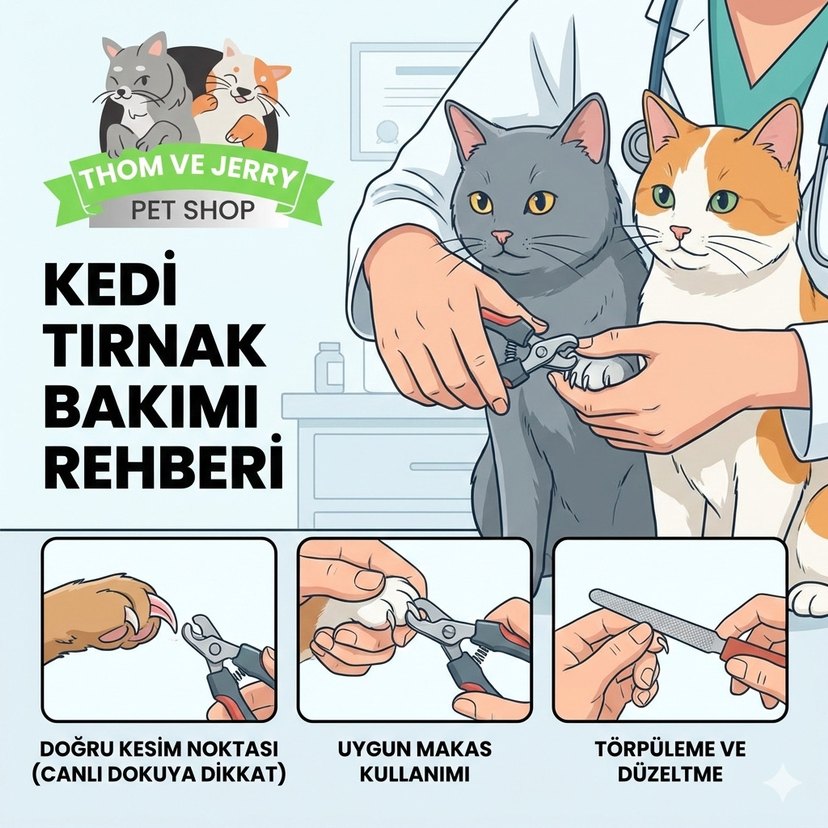 THOM VE JERRY
PET SHOP

KEDİ TIRNAK BAKIMI REHBERİ

DOĞRU KESİM NOKTASI (CANLI DOKUYA DİKKAT)

UYGUN MAKAS KULLANIMI

TÖRPÜLEME VE DÜZELTME