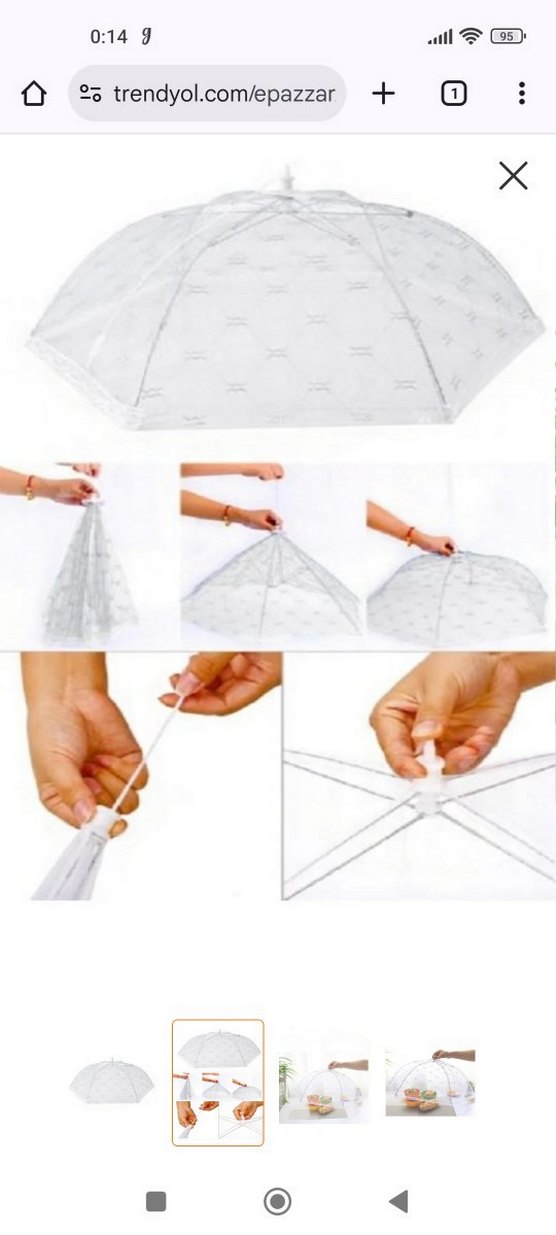 0:14

95

trendyol.com/epazzar

1