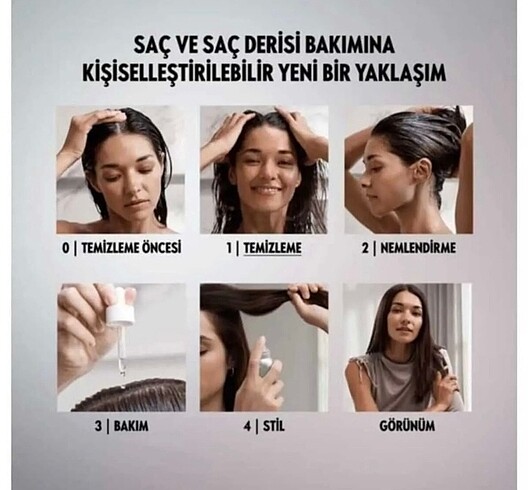 SAÇ VE SAÇ DERİSİ BAKIMINA
KİŞİSELLEŞTİRİLEBİLİR YENİ BİR YAKLAŞIM

0 | TEMİZLEME ÖNCESİ

1 | TEMİZLEME

2 | NEMLENDİRME

3 | BAKIM

4 | STİL

GÖRÜNÜM