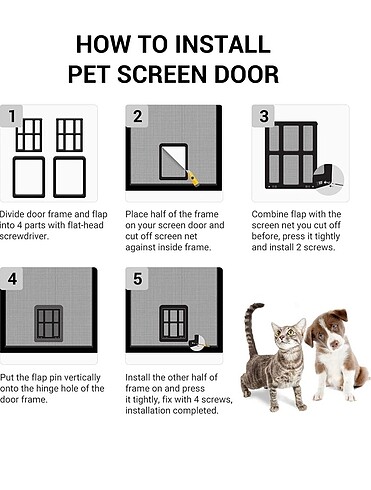 HOW TO INSTALL PET SCREEN DOOR

1

Divide door frame and flap into 4 parts with flat-head screwdriver.

2

Place half of the frame on your screen door and cut off screen net against inside frame.

3

Combine flap with the screen net you cut off before, press it tightly and install 2 screws.

4

Put the flap pin vertically onto the hinge hole of the door frame.

5

Install the other half of frame on and press it tightly, fix with 4 screws, installation completed.