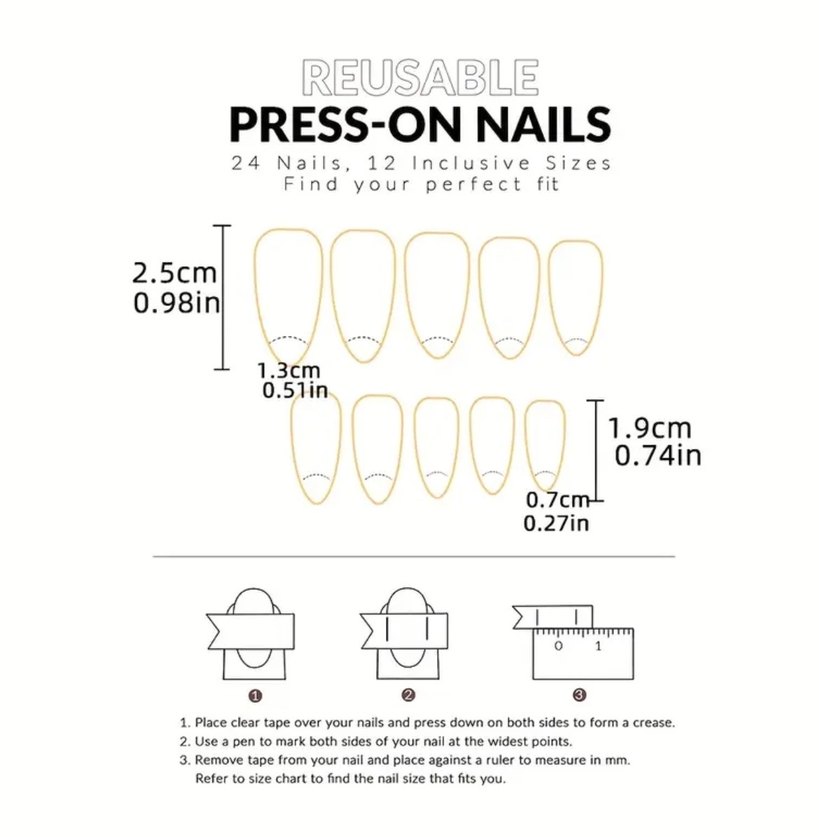 REUSABLE
PRESS-ON NAILS
24 Nails, 12 Inclusive Sizes
Find your perfect fit

2.5cm
0.98in

1.3cm
0.51in

1.9cm
0.74in

0.7cm
0.27in

0 1

1 2 3

1. Place clear tape over your nails and press down on both sides to form a crease.
2. Use a pen to mark both sides of your nail at the widest points.
3. Remove tape from your nail and place against a ruler to measure in mm. Refer to size chart to find the nail size that fits you.