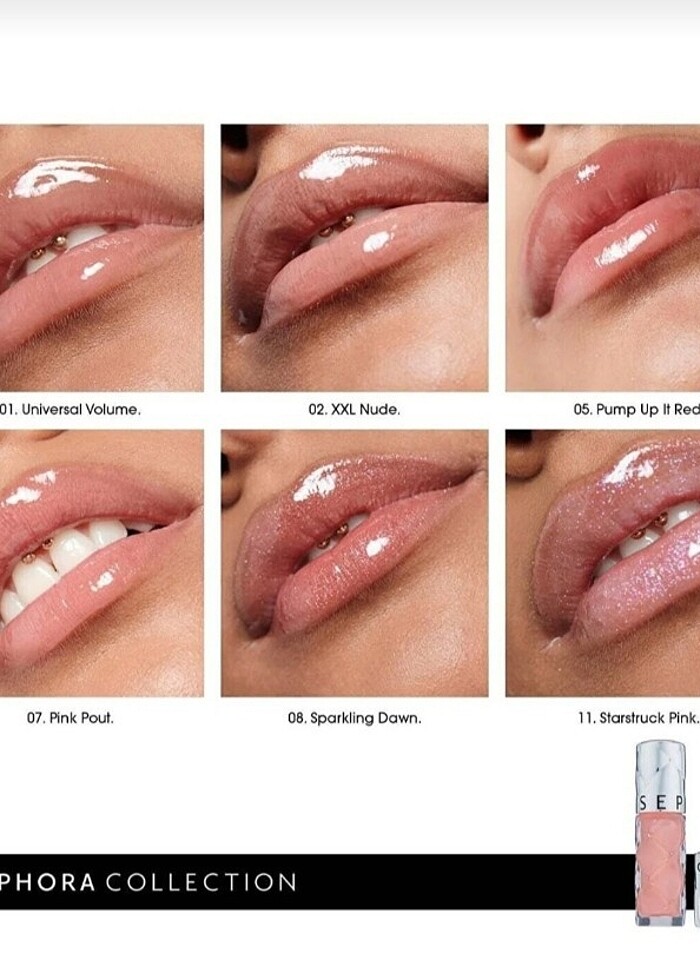 01. Universal Volume.

02. XXL Nude.

05. Pump Up It Red

07. Pink Pout.

08. Sparkling Dawn.

11. Starstruck Pink.

SEP

PHORA COLLECTION