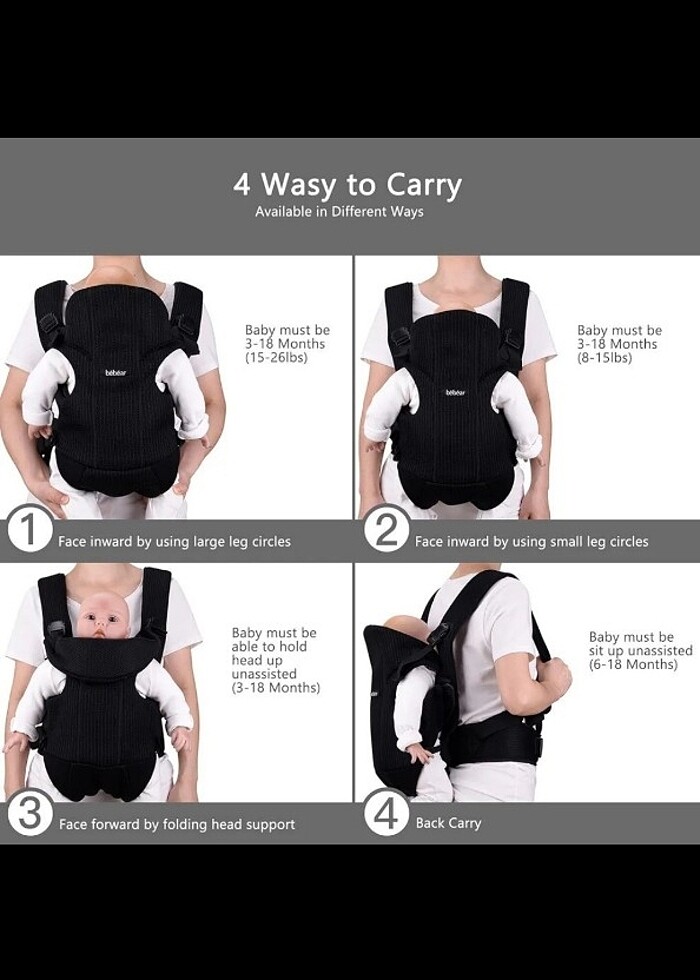 4 Wasy to Carry
Available in Different Ways

bebear

Baby must be 3-18 Months (15-26lbs)

1 Face inward by using large leg circles

bebear

Baby must be 3-18 Months (8-15lbs)

2 Face inward by using small leg circles

Baby must be able to hold head up unassisted (3-18 Months)

3 Face forward by folding head support

Baby must be sit up unassisted (6-18 Months)

4 Back Carry