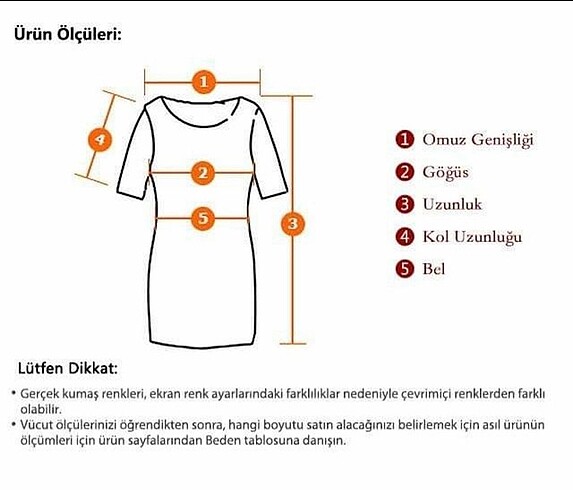 Ürün Ölçüleri:

1
4
2
5
3

1 Omuz Genişliği
2 Göğüs
3 Uzunluk
4 Kol Uzunluğu
5 Bel

Lütfen Dikkat:

• Gerçek kumaş renkleri, ekran renk ayarlarındaki farklılıklar nedeniyle çevrimiçi renklerden farklı olabilir.
• Vücut ölçülerinizi öğrendikten sonra, hangi boyutu satın alacağınızı belirlemek için asıl ürünün ölçümleri için ürün sayfalarından Beden tablosuna danışın.