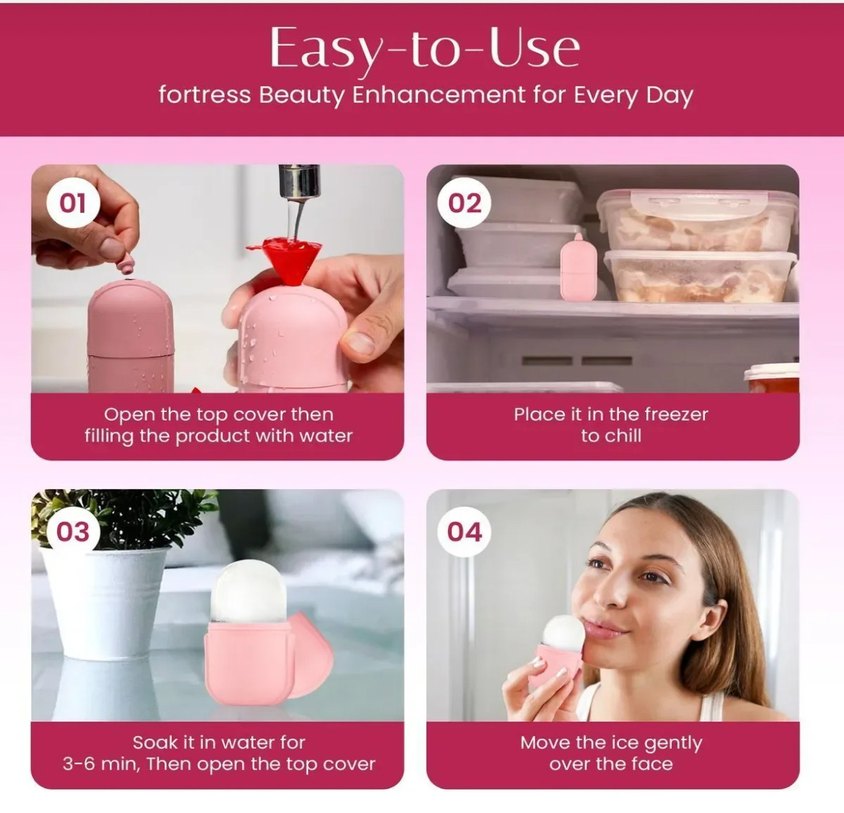 Easy-to-Use
fortress Beauty Enhancement for Every Day

01

Open the top cover then filling the product with water

02

Place it in the freezer to chill

03

Soak it in water for 3-6 min, Then open the top cover

04

Move the ice gently over the face