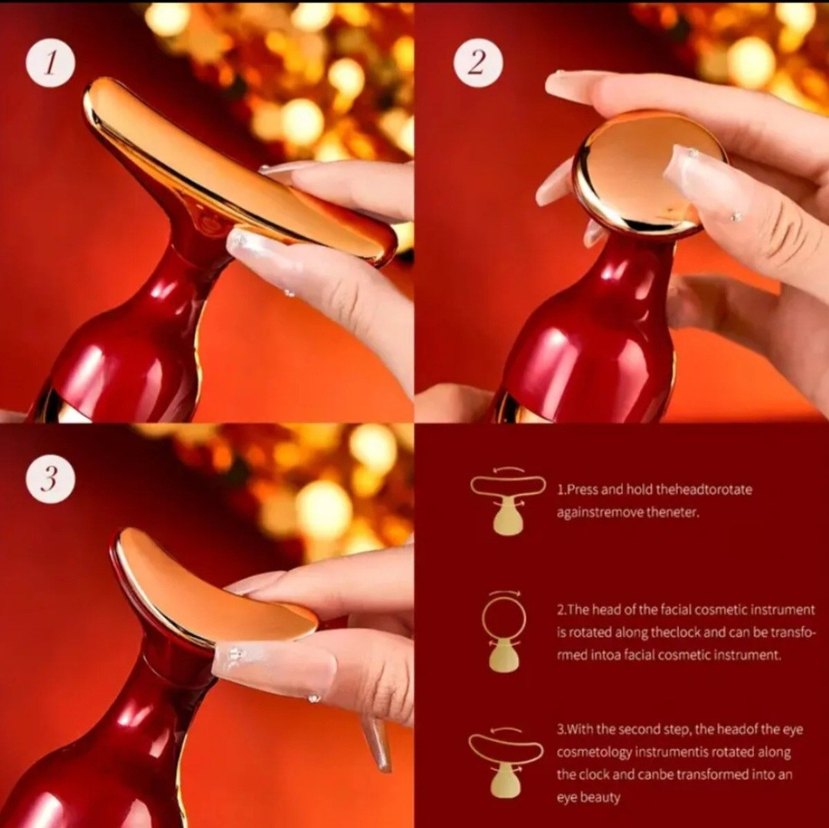 1

2

3

1.Press and hold theheadtorotate againstremove theneter.

2.The head of the facial cosmetic instrument is rotated along theclock and can be transformed intoa facial cosmetic instrument.

3.With the second step, the headof the eye cosmetology instrumentis rotated along the clock and canbe transformed into an eye beauty