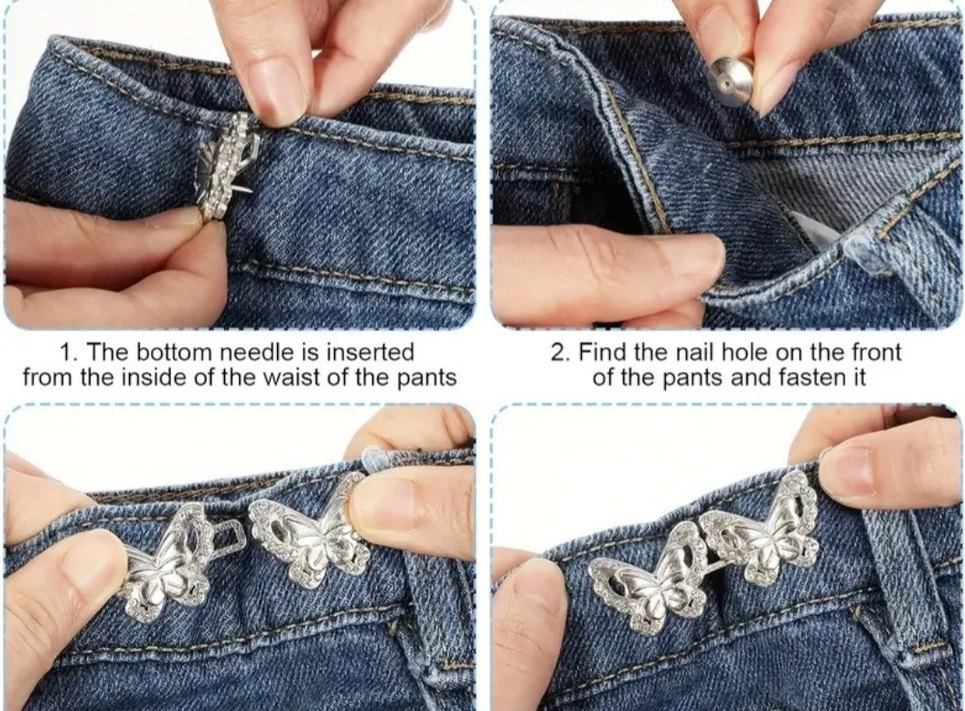 1. The bottom needle is inserted from the inside of the waist of the pants

2. Find the nail hole on the front of the pants and fasten it