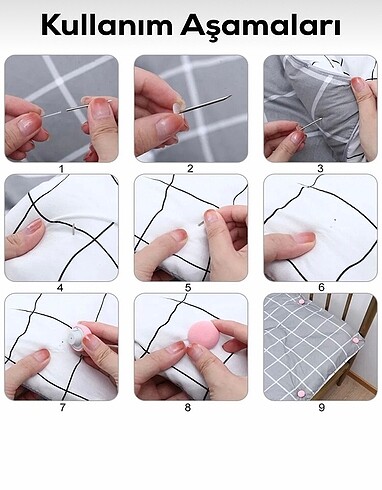 Kullanım Aşamaları

1

2

3

4

5

6

7

8

9