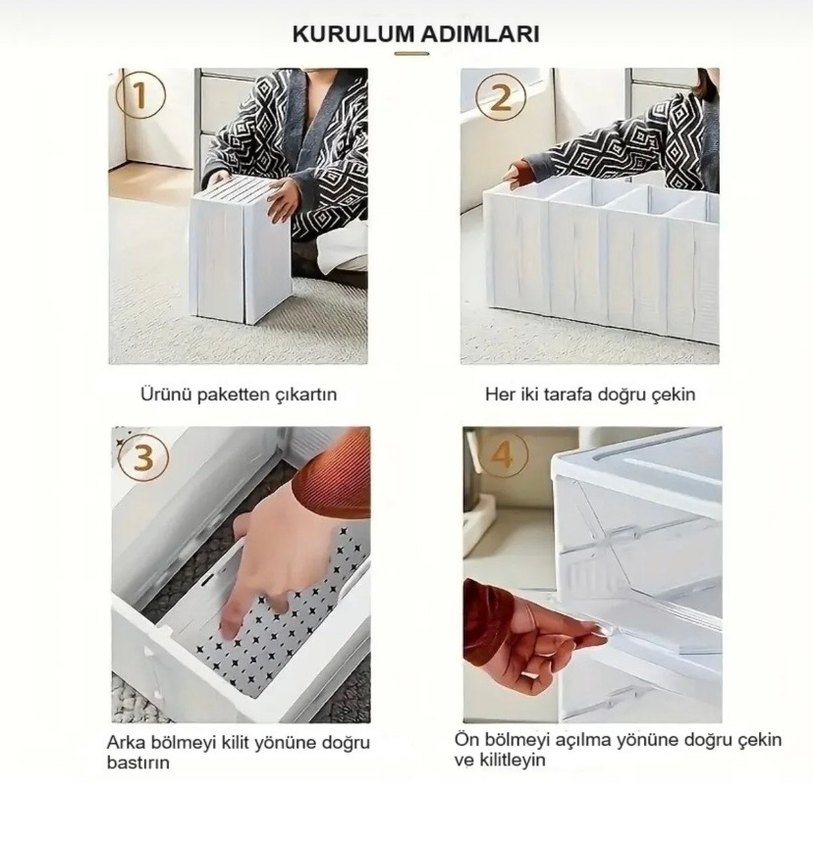 KURULUM ADIMLARI

1

Ürünü paketten çıkartın

2

Her iki tarafa doğru çekin

3

Arka bölmeyi kilit yönüne doğru bastırın

4

Ön bölmeyi açılma yönüne doğru çekin ve kilitleyin