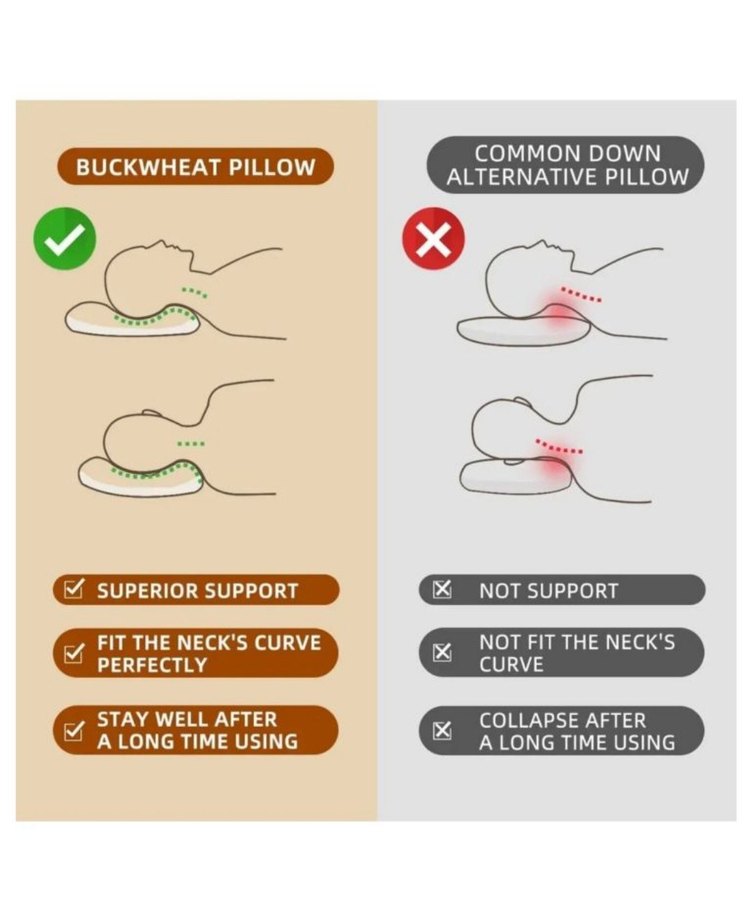 BUCKWHEAT PILLOW

SUPERIOR SUPPORT

FIT THE NECK'S CURVE PERFECTLY

STAY WELL AFTER A LONG TIME USING

COMMON DOWN ALTERNATIVE PILLOW

NOT SUPPORT

NOT FIT THE NECK'S CURVE

COLLAPSE AFTER A LONG TIME USING