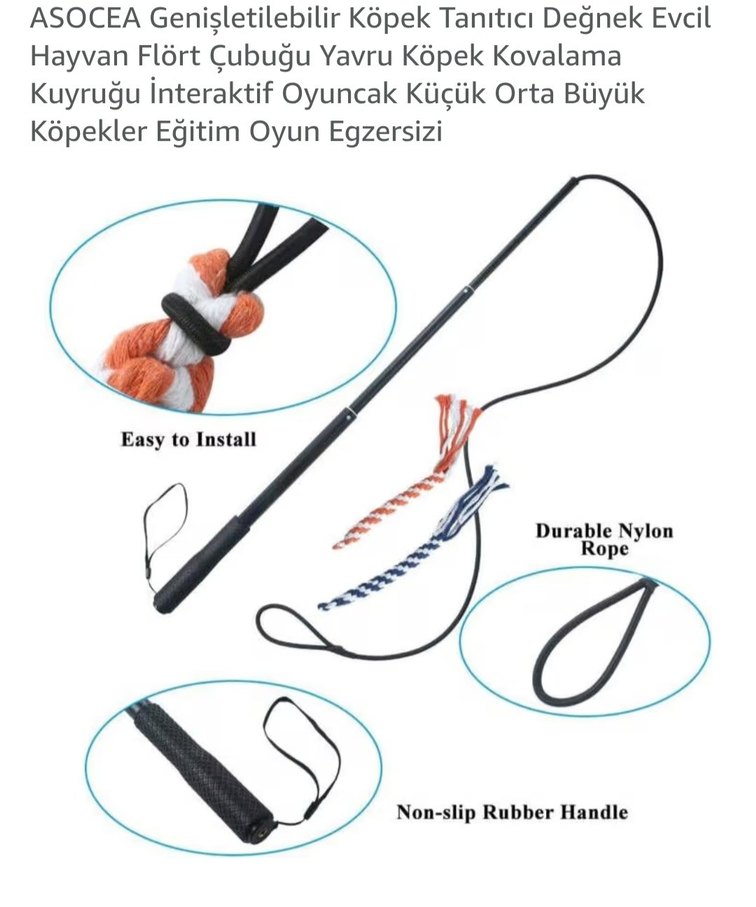 ASOCEA Genişletilebilir Köpek Tanıtıcı Değnek Evcil Hayvan Flört Çubuğu Yavru Köpek Kovalama Kuyruğu İnteraktif Oyuncak Küçük Orta Büyük Köpekler Eğitim Oyun Egzersizi

Easy to Install

Durable Nylon Rope

Non-slip Rubber Handle