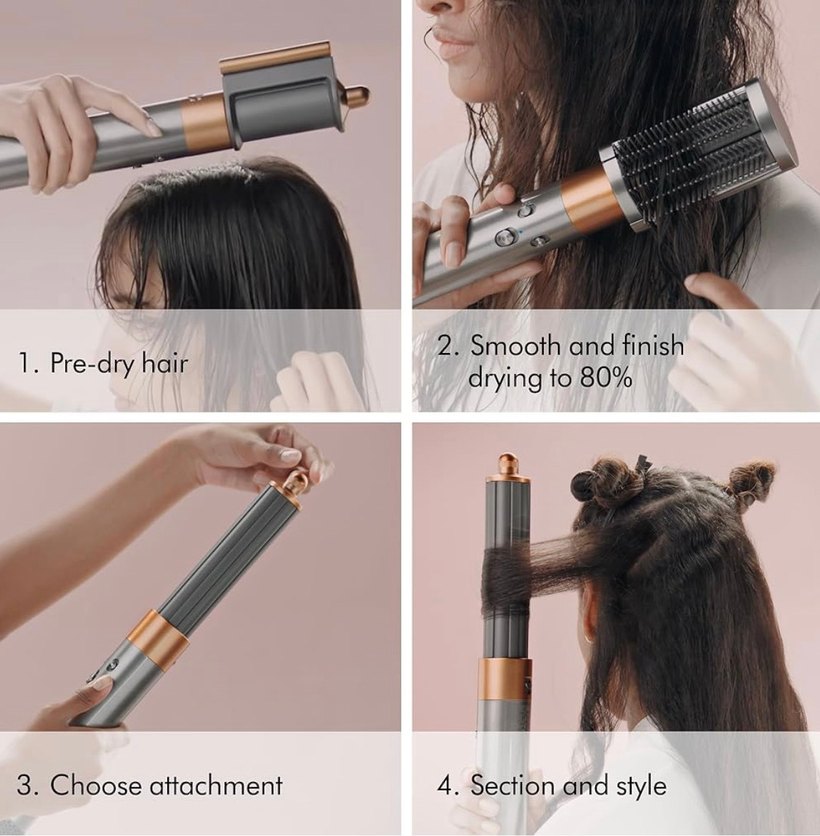 1. Pre-dry hair

2. Smooth and finish drying to 80%

3. Choose attachment

4. Section and style