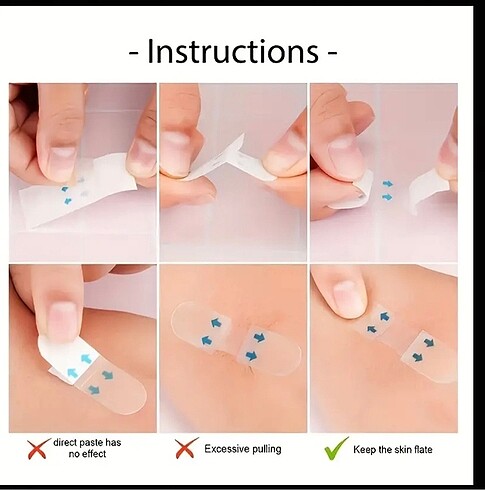 - Instructions -

direct paste has no effect

Excessive pulling

Keep the skin flate