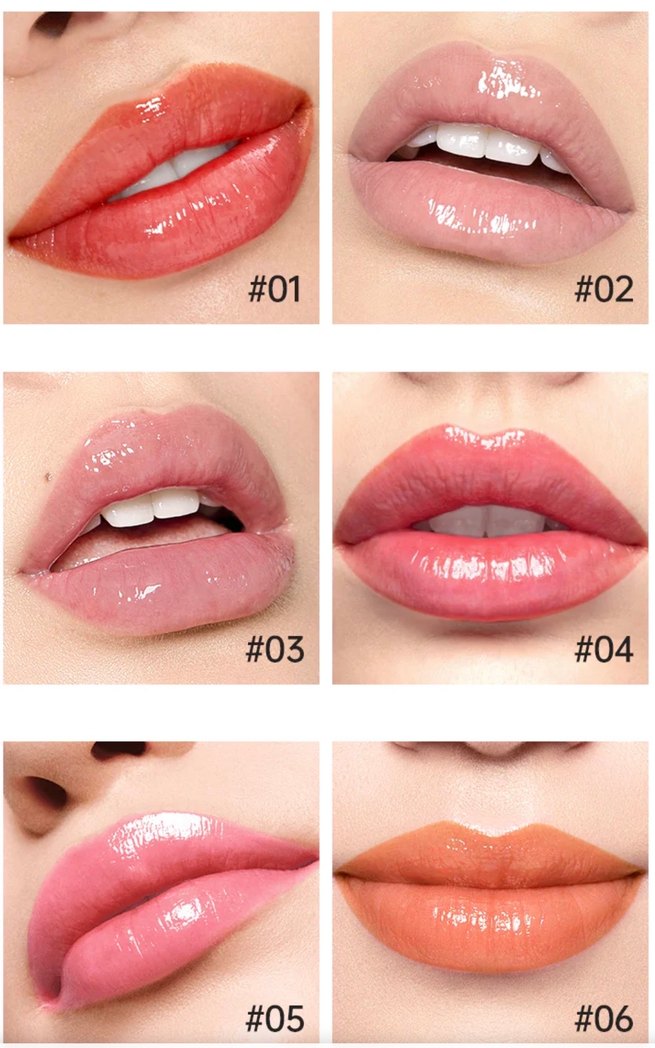 #01

#02

#03

#04

#05

#06