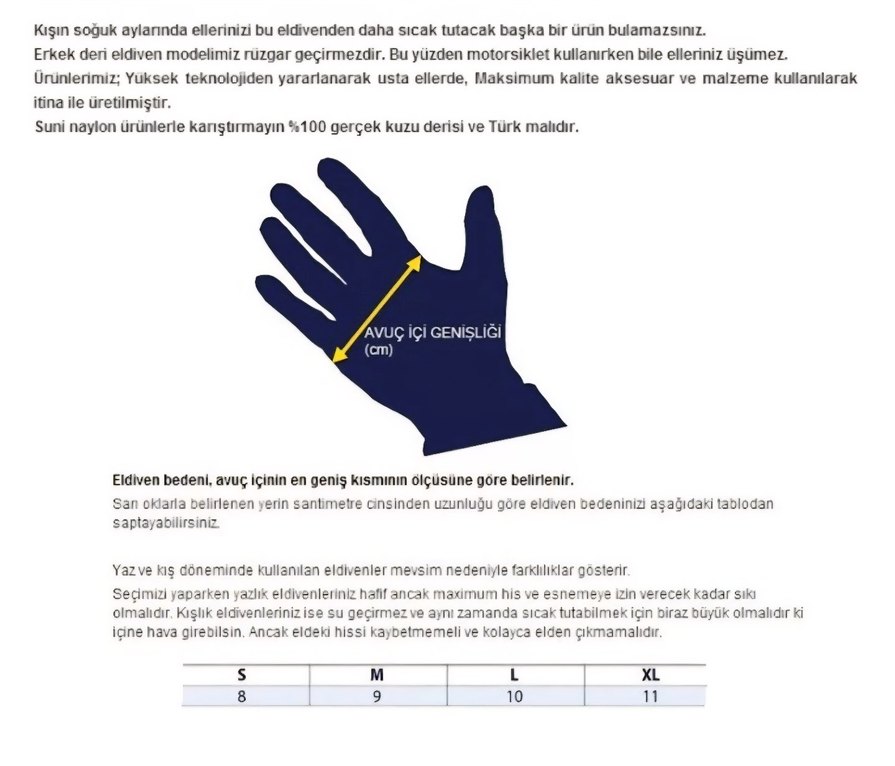 Kışın soğuk aylarında ellerinizi bu eldivenden daha sıcak tutacak başka bir ürün bulamazsınız.
Erkek deri eldiven modelimiz rüzgar geçirmezdir. Bu yüzden motorsiklet kullanırken bile elleriniz üşümez.
Ürünlerimiz; Yüksek teknolojiden yararlanarak usta ellerde, Maksimum kalite aksesuar ve malzeme kullanılarak itina ile üretilmiştir.
Suni naylon ürünlerle karıştırmayın %100 gerçek kuzu derisi ve Türk malıdır.

AVUÇ İÇİ GENİŞLİĞİ (cm)

Eldiven bedeni, avuç içinin en geniş kısmının ölçüsüne göre belirlenir.
Sarı oklarla belirlenen yerin santimetre cinsinden uzunluğu göre eldiven bedeninizi aşağıdaki tablodan saptayabilirsiniz.

Yaz ve kış döneminde kullanılan eldivenler mevsim nedeniyle farklılıklar gösterir.
Seçimizi yaparken yazlık eldivenleriniz hafif ancak maximum his ve esnemeye izin verecek kadar sıkı olmalıdır. Kışlık eldivenleriniz ise su geçirmez ve aynı zamanda sıcak tutabilmek için biraz büyük olmalıdır ki içine hava girebilsin. Ancak eldeki hissi kaybetmemeli ve kolayca elden çıkmamalıdır.

| S | M | L | XL |
|---|---|---|---|
| 8 | 9 | 10 | 11 |