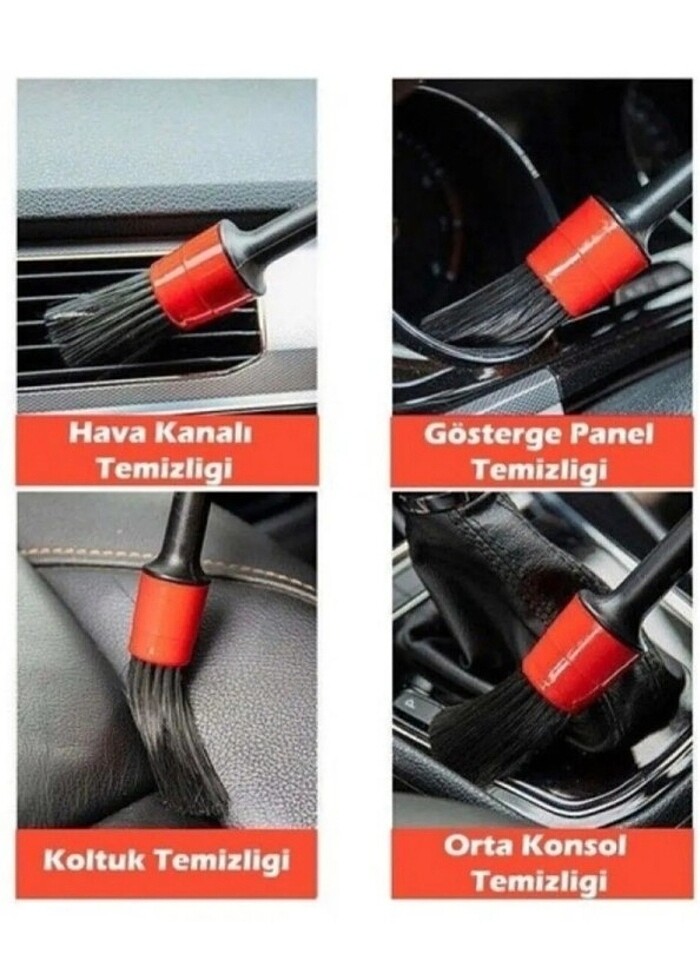 Hava Kanalı Temizligi

Gösterge Panel Temizligi

Koltuk Temizligi

Orta Konsol Temizligi