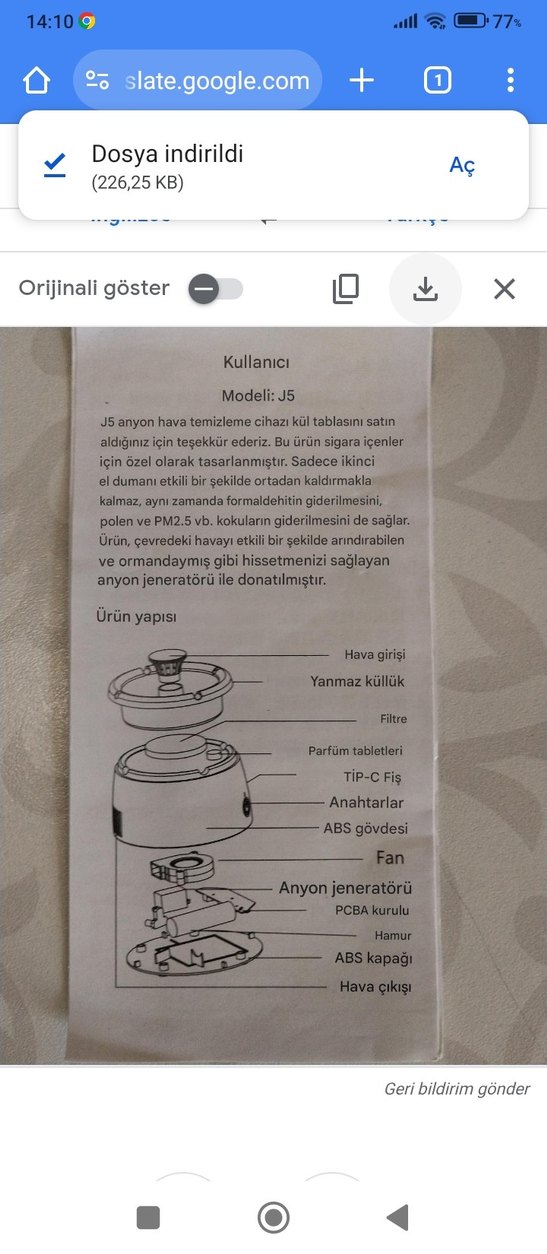 14:10
77%
slate.google.com
1
Dosya indirildi
(226,25 KB)
Aç
Orijinali göster

Kullanıcı

Modeli: J5

J5 anyon hava temizleme cihazı kül tablasını satın aldığınız için teşekkür ederiz. Bu ürün sigara içenler için özel olarak tasarlanmıştır. Sadece ikinci el dumanı etkili bir şekilde ortadan kaldırmakla kalmaz, aynı zamanda formaldehitin giderilmesini, polen ve PM2.5 vb. kokuların giderilmesini de sağlar. Ürün, çevredeki havayı etkili bir şekilde arındırabilen ve ormandaymış gibi hissetmenizi sağlayan anyon jeneratörü ile donatılmıştır.

Ürün yapısı

Hava girişi
Yanmaz küllük
Filtre
Parfüm tabletleri
TİP-C Fiş
Anahtarlar
ABS gövdesi
Fan
Anyon jeneratörü
PCBA kurulu
Hamur
ABS kapağı
Hava çıkışı

Geri bildirim gönder