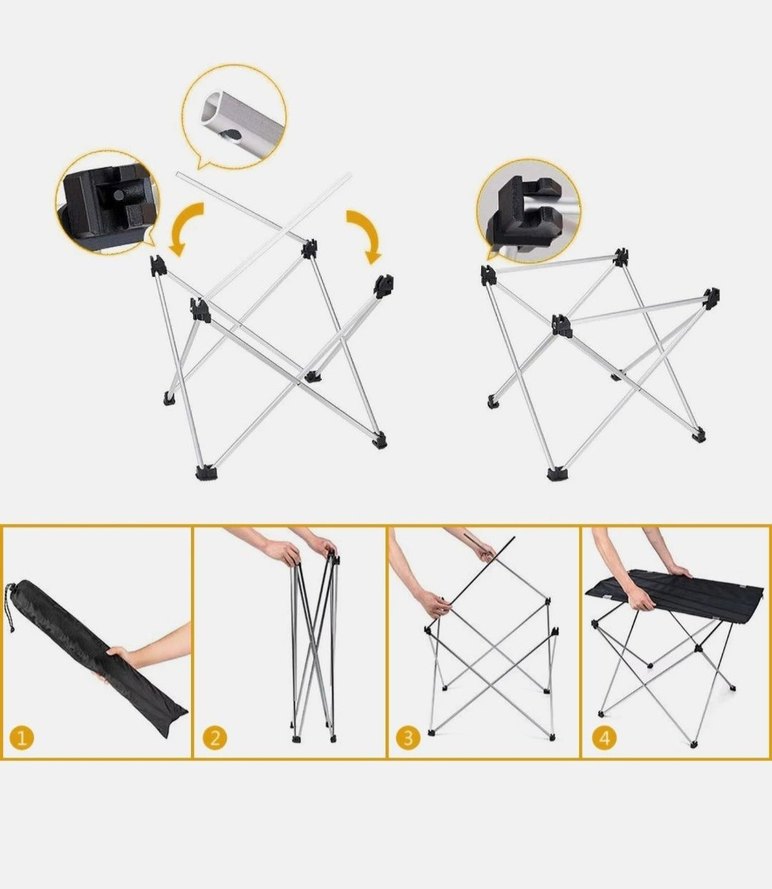 1

2

3

4