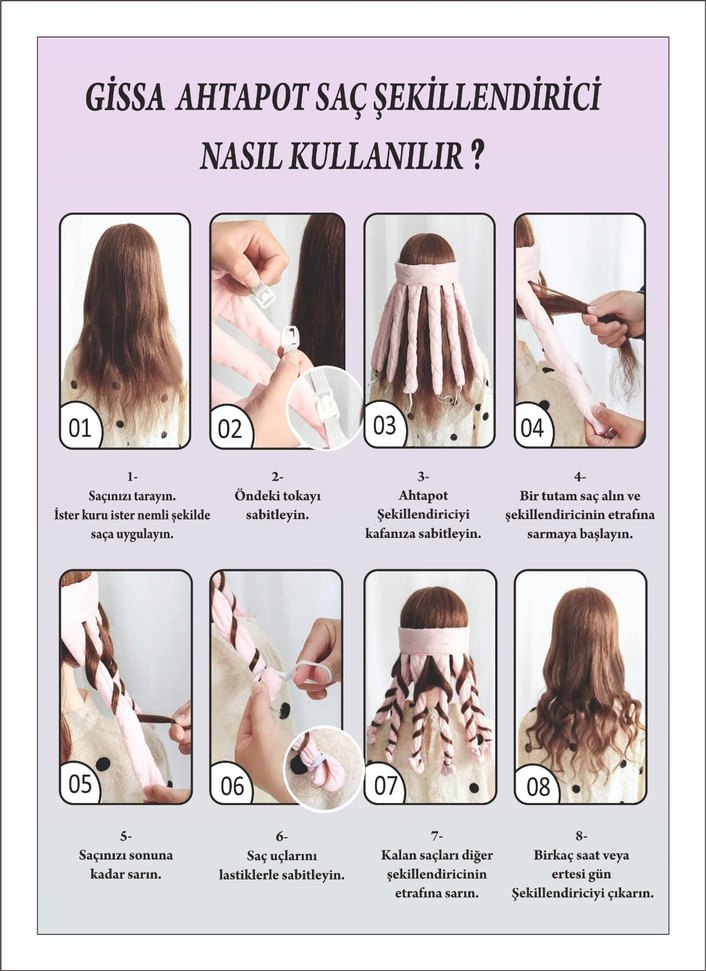 GİSSA AHTAPOT SAÇ ŞEKİLLENDİRİCİ NASIL KULLANILIR ?

01

02

03

04

1-
Saçınızı tarayın.
İster kuru ister nemli şekilde saça uygulayın.

2-
Öndeki tokayı sabitleyin.

3-
Ahtapot Şekillendiriciyi kafanıza sabitleyin.

4-
Bir tutam saç alın ve şekillendiricinin etrafına sarmaya başlayın.

05

06

07

08

5-
Saçınızı sonuna kadar sarın.

6-
Saç uçlarını lastiklerle sabitleyin.

7-
Kalan saçları diğer şekillendiricinin etrafına sarın.

8-
Birkaç saat veya ertesi gün Şekillendiriciyi çıkarın.