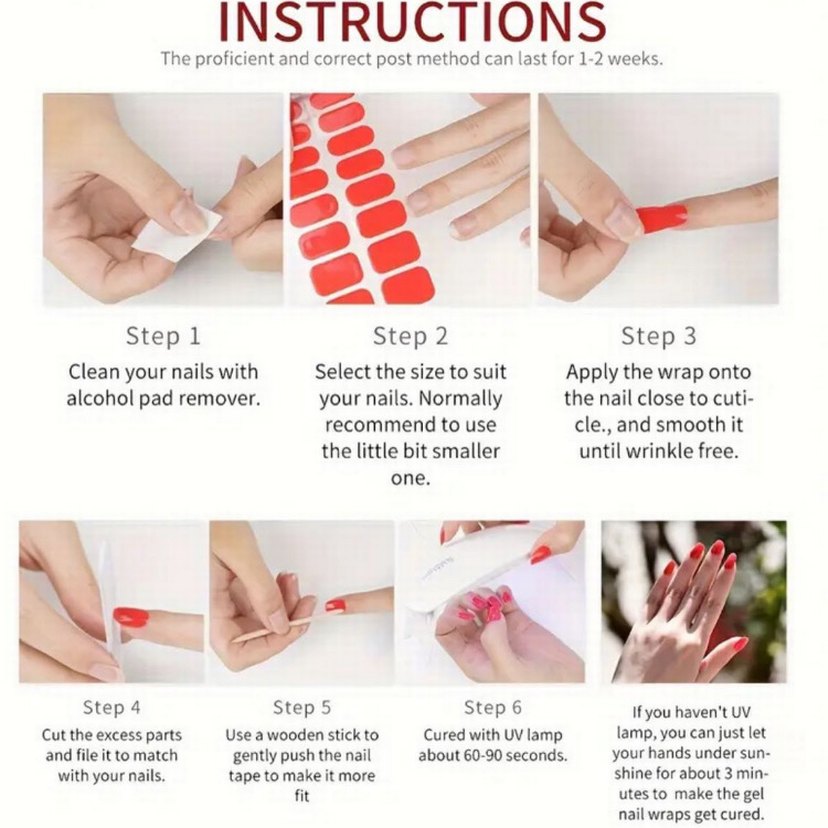 INSTRUCTIONS

The proficient and correct post method can last for 1-2 weeks.

Step 1

Clean your nails with alcohol pad remover.

Step 2

Select the size to suit your nails. Normally recommend to use the little bit smaller one.

Step 3

Apply the wrap onto the nail close to cuticle., and smooth it until wrinkle free.

Step 4

Cut the excess parts and file it to match with your nails.

Step 5

Use a wooden stick to gently push the nail tape to make it more fit

Step 6

Cured with UV lamp about 60-90 seconds.

If you haven't UV lamp, you can just let your hands under sunshine for about 3 minutes to make the gel nail wraps get cured.