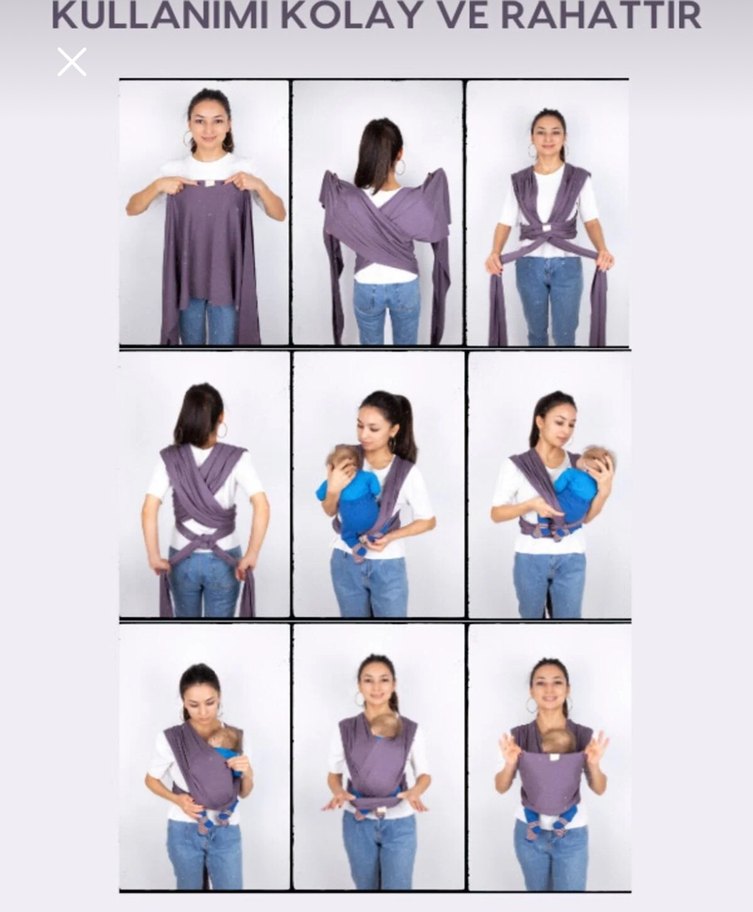 KULLANIMI KOLAY VE RAHATTIR