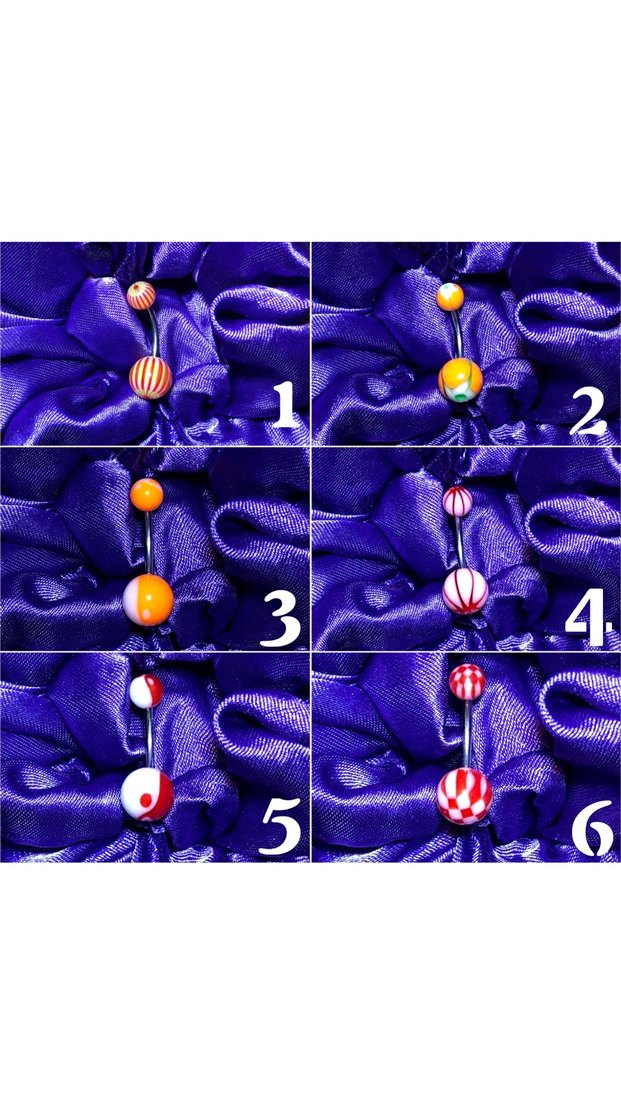 1
2
3
4
5
6