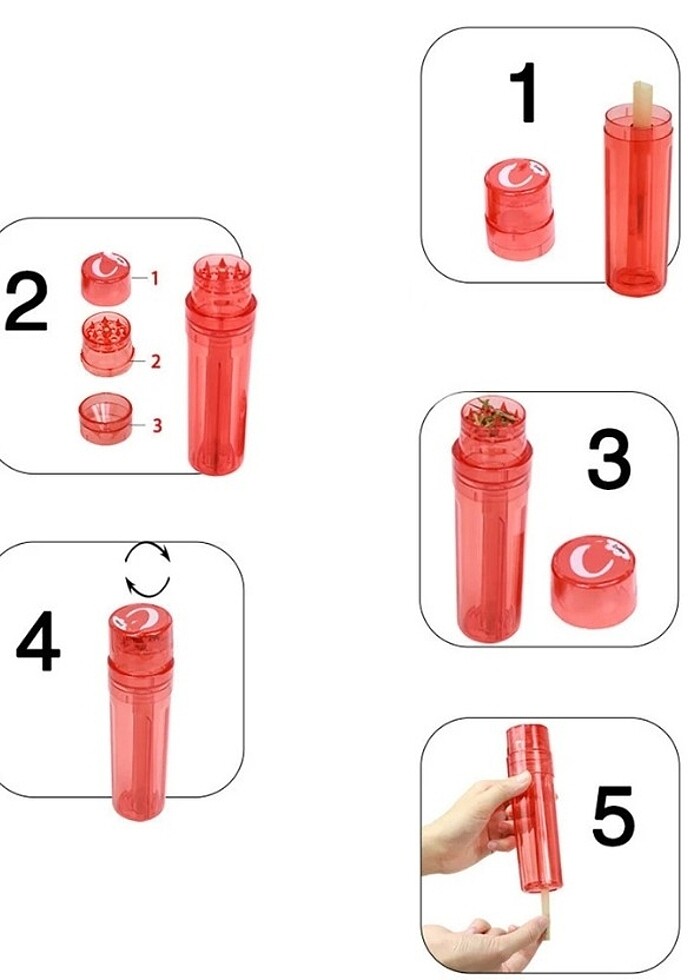 1

2

1

2

3

3

4

5