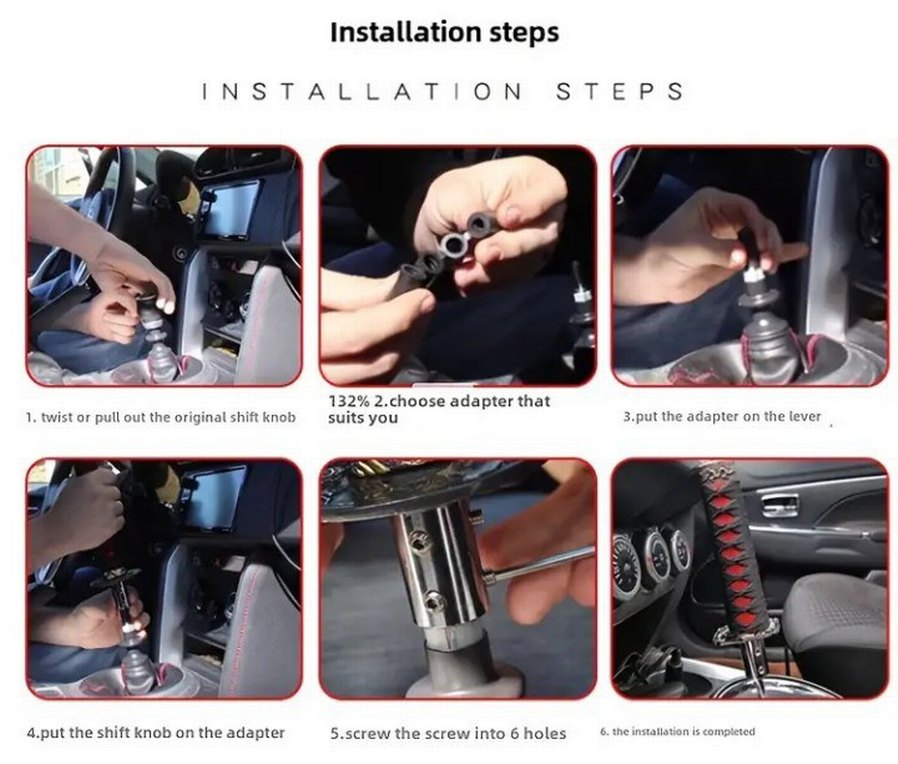 Installation steps

INSTALLATION STEPS

1. twist or pull out the original shift knob

132% 2.choose adapter that suits you

3.put the adapter on the lever

4.put the shift knob on the adapter

5.screw the screw into 6 holes

6. the installation is completed