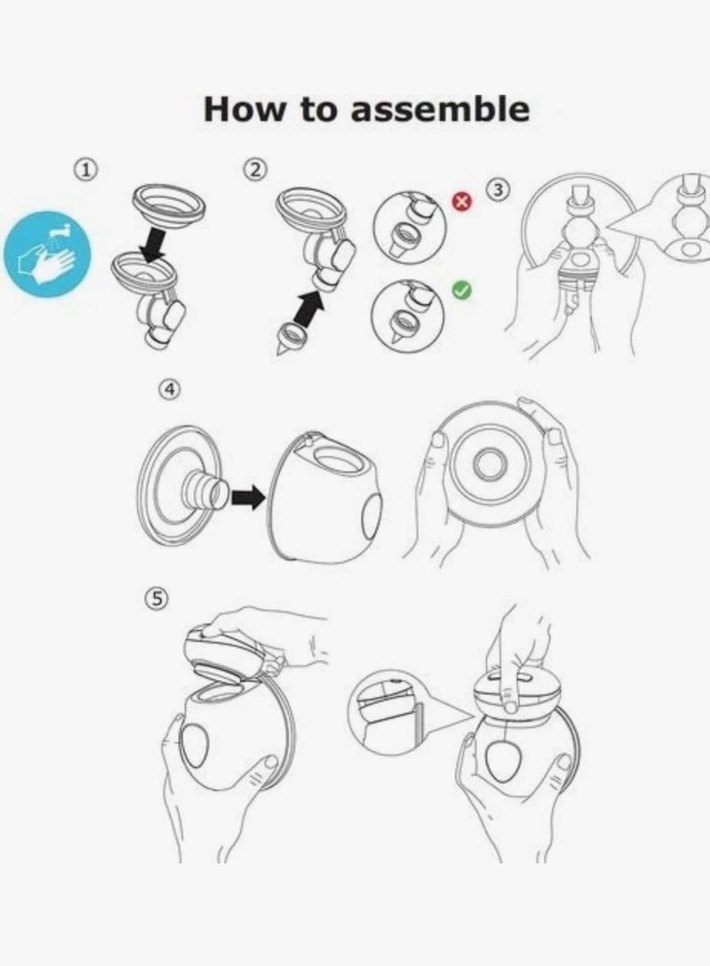 How to assemble

①

②

③

④

⑤