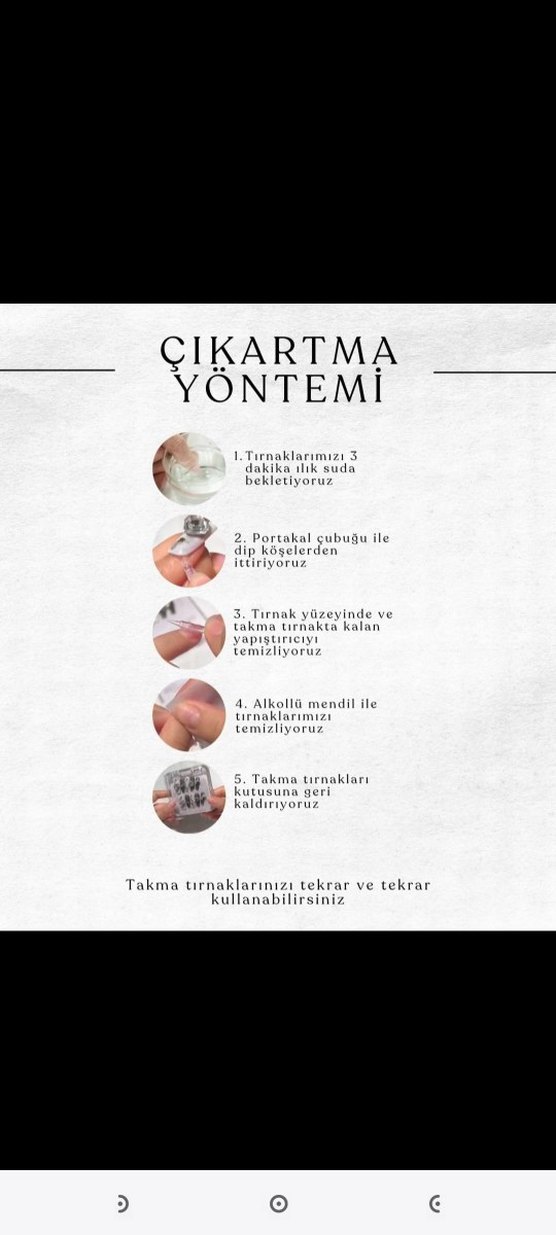 ÇIKARTMA YÖNTEMİ

1. Tırnaklarımızı 3 dakika ılık suda bekletiyoruz

2. Portakal çubuğu ile dip köşelerden ittiriyoruz

3. Tırnak yüzeyinde ve takma tırnakta kalan yapıştırıcıyı temizliyoruz

4. Alkollü mendil ile tırnaklarımızı temizliyoruz

5. Takma tırnakları kutusuna geri kaldırıyoruz

Takma tırnaklarınızı tekrar ve tekrar kullanabilirsiniz