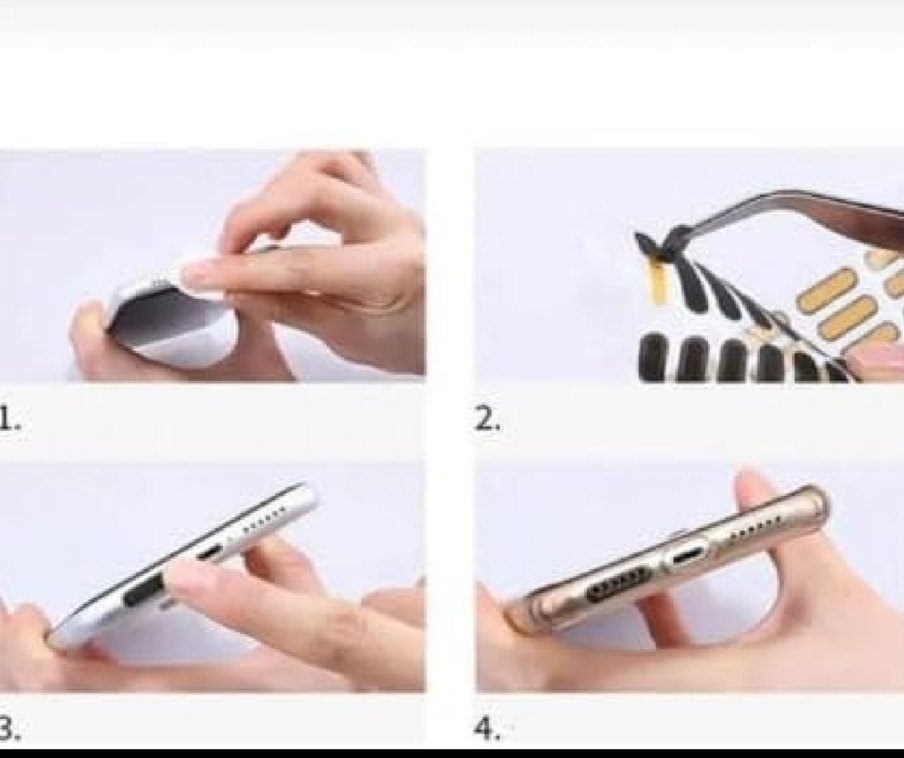 1.

2.

3.

4.