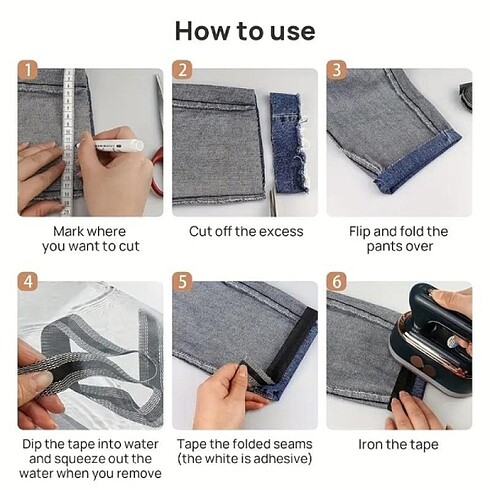 How to use

1

Mark where you want to cut

2

Cut off the excess

3

Flip and fold the pants over

4

Dip the tape into water and squeeze out the water when you remove

5

Tape the folded seams (the white is adhesive)

6

Iron the tape