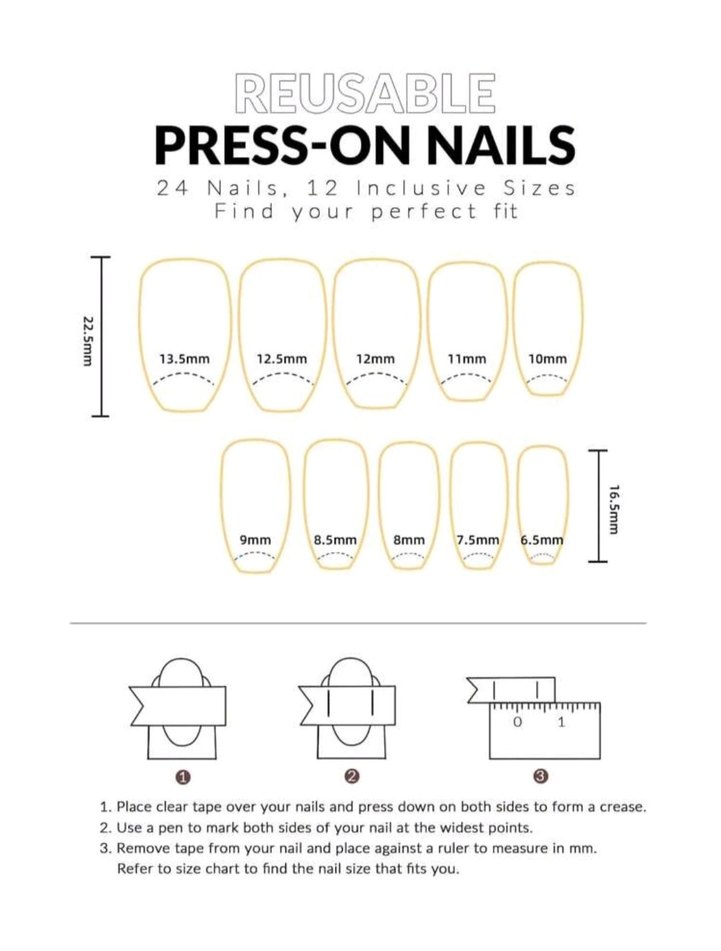 REUSABLE
PRESS-ON NAILS
24 Nails, 12 Inclusive Sizes
Find your perfect fit

22.5mm

13.5mm 12.5mm 12mm 11mm 10mm

9mm 8.5mm 8mm 7.5mm 6.5mm

16.5mm

0 1

1 2 3

1. Place clear tape over your nails and press down on both sides to form a crease.
2. Use a pen to mark both sides of your nail at the widest points.
3. Remove tape from your nail and place against a ruler to measure in mm. Refer to size chart to find the nail size that fits you.