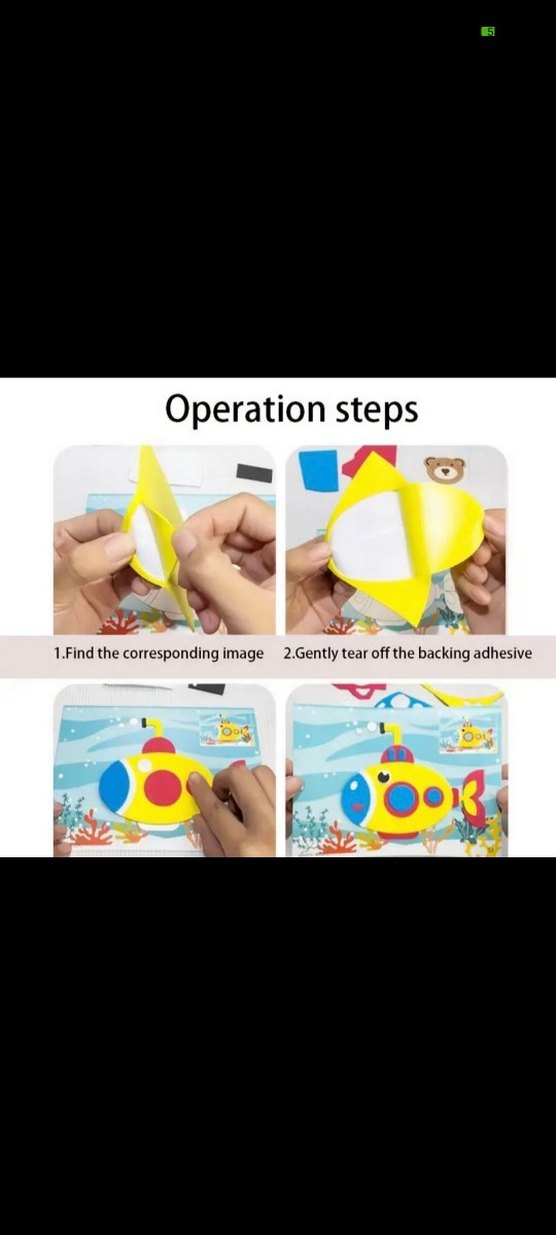 Operation steps

1.Find the corresponding image

2.Gently tear off the backing adhesive