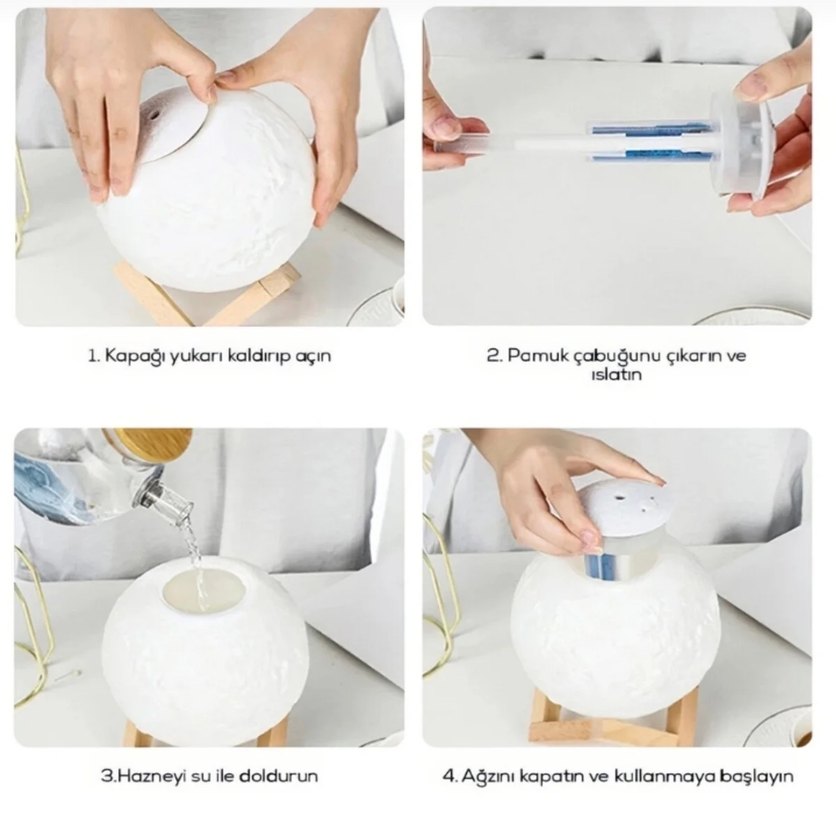 1. Kapağı yukarı kaldırıp açın

2. Pamuk çabuğunu çıkarın ve ıslatın

3.Hazneyi su ile doldurun

4. Ağzını kapatın ve kullanmaya başlayın