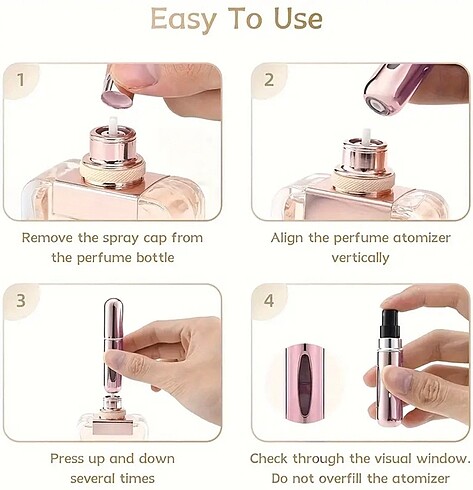 Easy To Use

1

Remove the spray cap from the perfume bottle

2

Align the perfume atomizer vertically

3

Press up and down several times

4

Check through the visual window. Do not overfill the atomizer