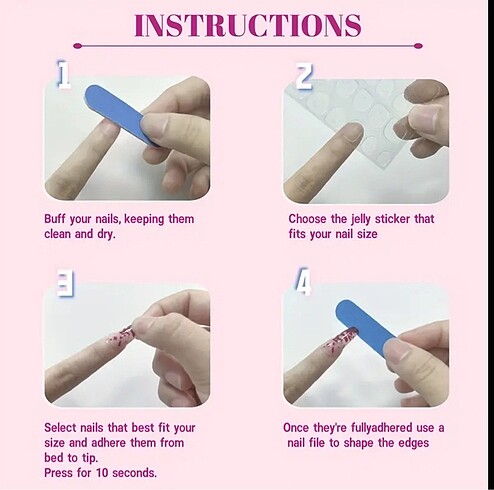 INSTRUCTIONS

1

Buff your nails, keeping them clean and dry.

2

Choose the jelly sticker that fits your nail size

3

Select nails that best fit your size and adhere them from bed to tip.
Press for 10 seconds.

4

Once they're fullyadhered use a nail file to shape the edges